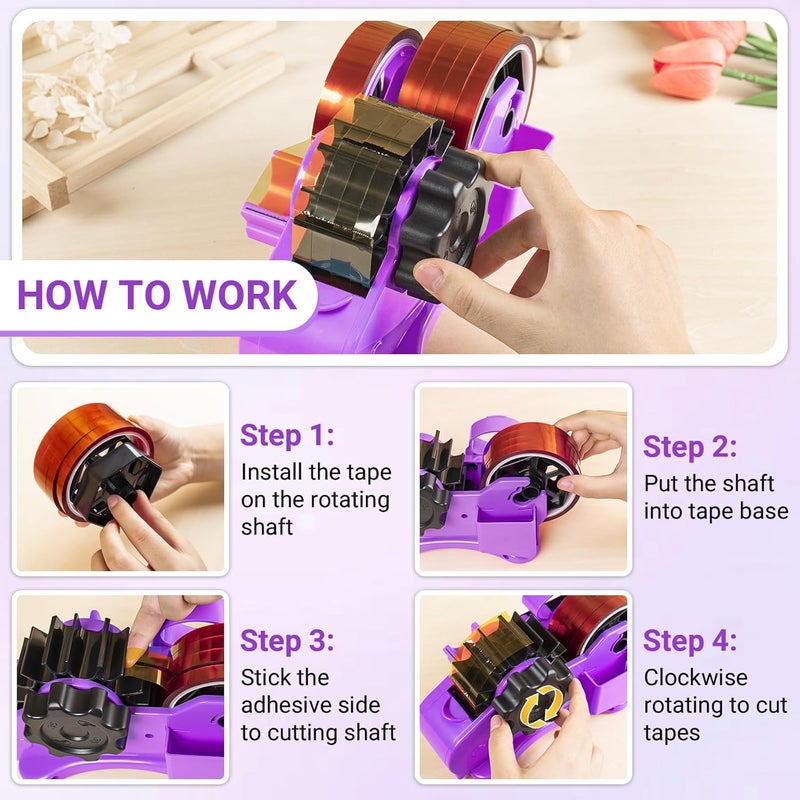 HOW TO WORK

Step 1:
Install the tape on the rotating shaft

Step 2:
Put the shaft into tape base

Step 3:
Stick the adhesive side to cutting shaft

Step 4:
Clockwise rotating to cut tapes